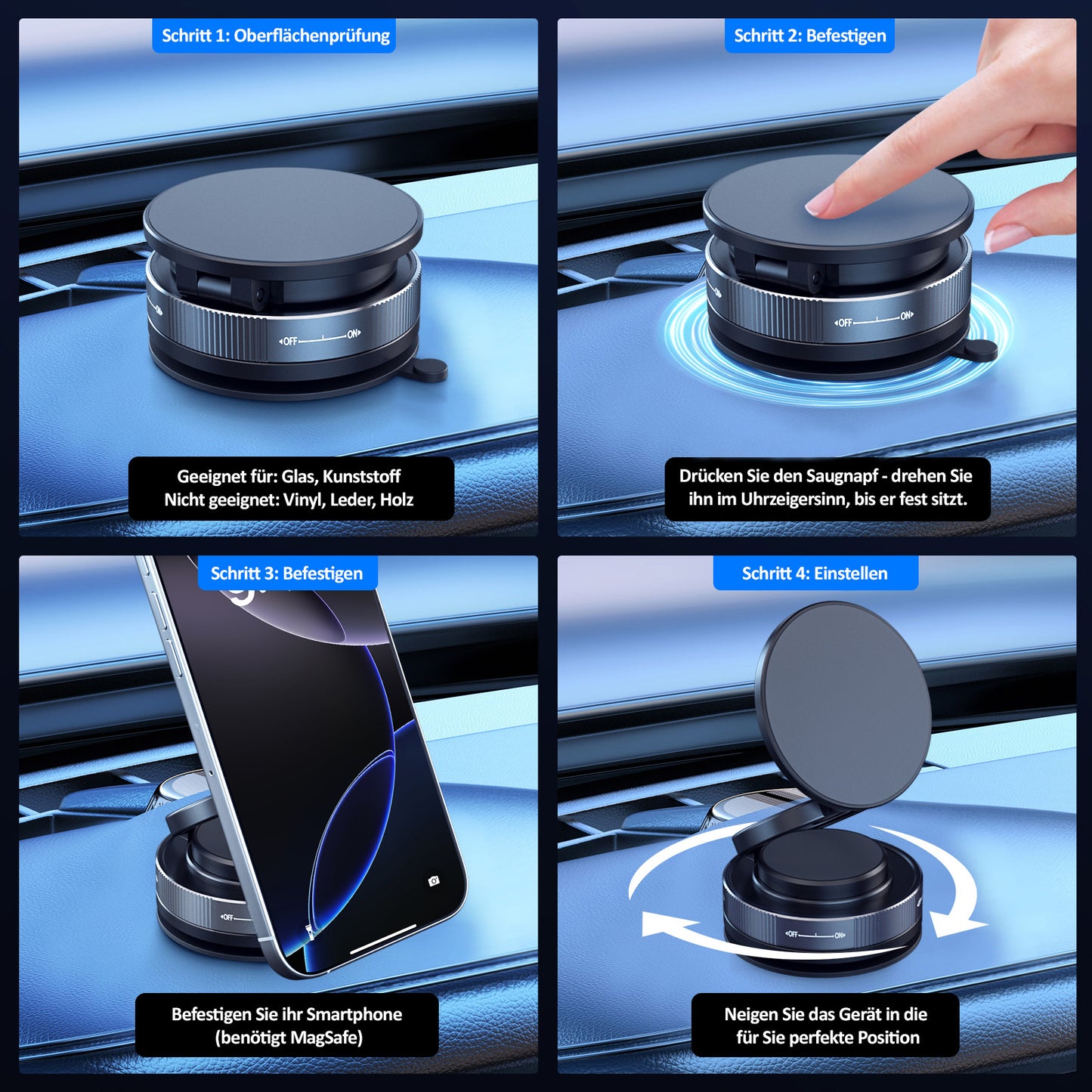 Schritt 1: Oberflächenprüfung

OFF ON

Geeignet für: Glas, Kunststoff
Nicht geeignet: Vinyl, Leder, Holz

Schritt 2: Befestigen

OFF ON

Drücken Sie den Saugnapf - drehen Sie ihn im Uhrzeigersinn, bis er fest sitzt.

Schritt 3: Befestigen

OFF

Befestigen Sie ihr Smartphone
(benötigt MagSafe)

Schritt 4: Einstellen

OFF ON

Neigen Sie das Gerät in die für Sie perfekte Position